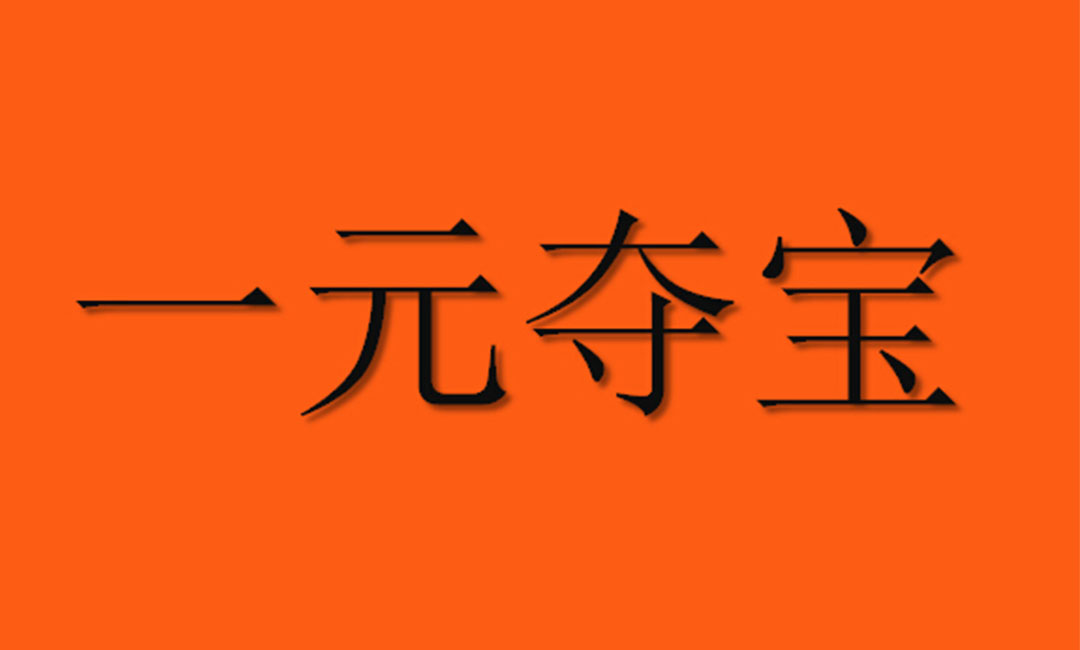 一元夺宝